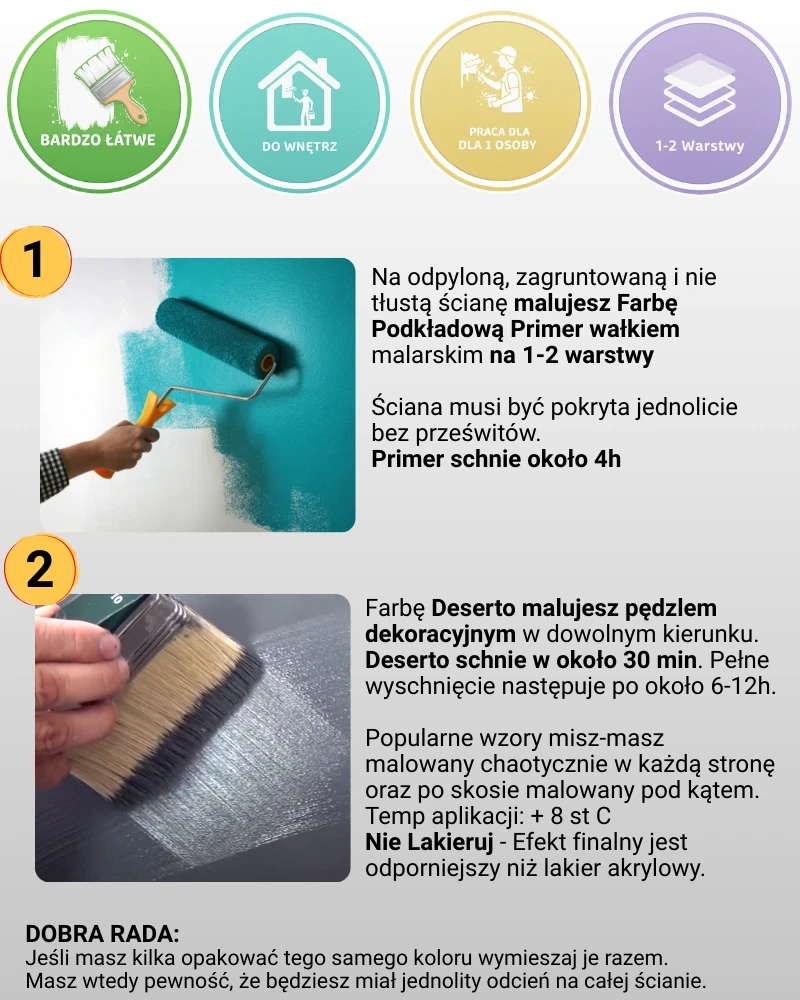 BARDZO ŁATWE

DO WNĘTRZ

PRACA DLA DLA 1 OSOBY

1-2 Warstwy

1

Na odpyloną, zagruntowaną i nie tłustą ścianę malujesz Farbę Podkładową Primer wałkiem malarskim na 1-2 warstwy

Ściana musi być pokryta jednolicie bez prześwitów.
Primer schnie około 4h

2

Farbę Deserto malujesz pędzlem dekoracyjnym w dowolnym kierunku. Deserto schnie w około 30 min. Pełne wyschnięcie następuje po około 6-12h.

Popularne wzory misz-masz malowany chaotycznie w każdą stronę oraz po skosie malowany pod kątem.
Temp aplikacji: + 8 st C
Nie Lakieruj - Efekt finalny jest odporniejszy niż lakier akrylowy.

DOBRA RADA:
Jeśli masz kilka opakować tego samego koloru wymieszaj je razem.
Masz wtedy pewność, że będziesz miał jednolity odcień na całej ścianie.